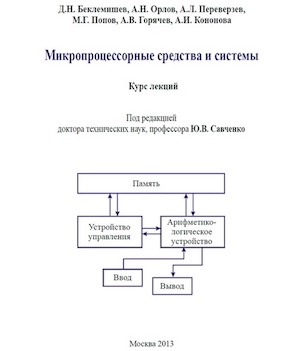 Д.Н. Беклемишев, А.Н. Орлов, А.Л. Переверзев,
М.Г. Попов, А.В. Горячев, А.И. Кононова

Микропроцессорные средства и системы

Курс лекций

Под редакцией
доктора технических наук, профессора Ю.В. Савченко

Память

Устройство управления

Арифметико-логическое устройство

Ввод

Вывод

Москва 2013